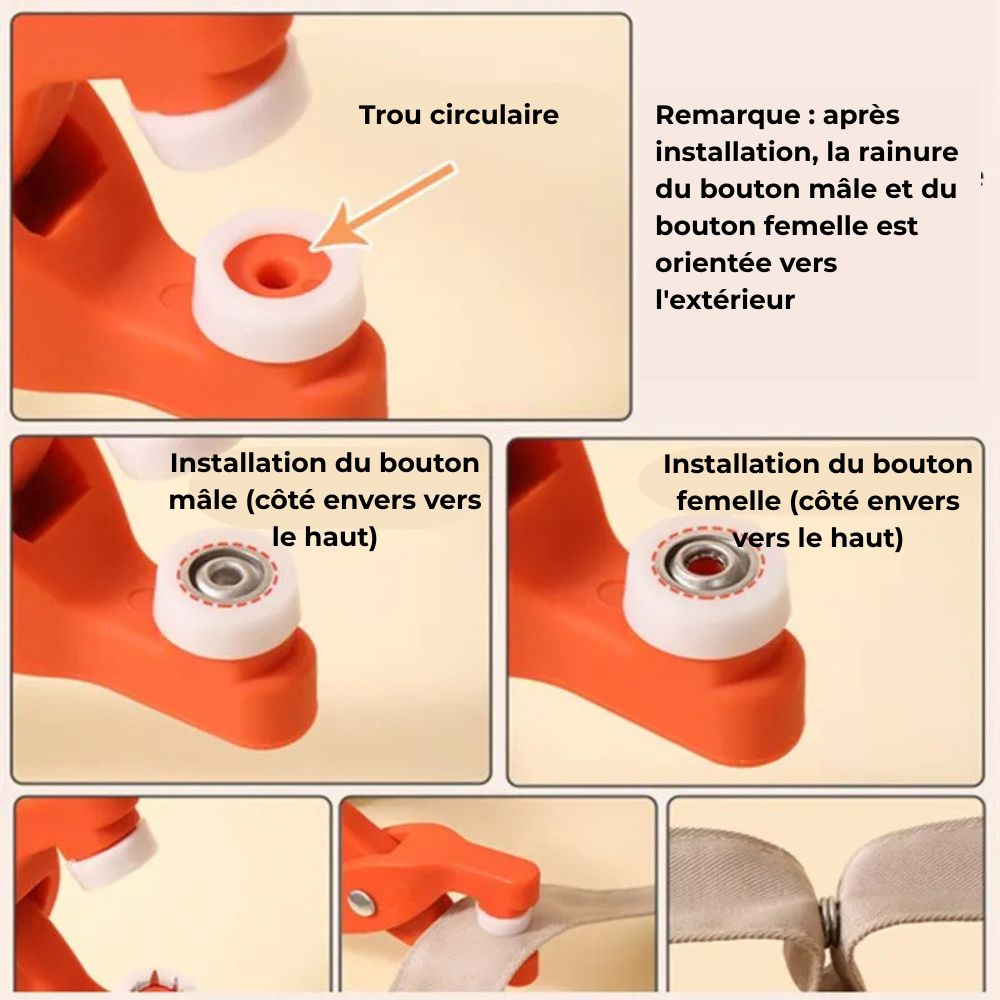 Trou circulaire

Remarque : après installation, la rainure du bouton mâle et du bouton femelle est orientée vers l'extérieur

Installation du bouton mâle (côté envers vers le haut)

Installation du bouton femelle (côté envers vers le haut)